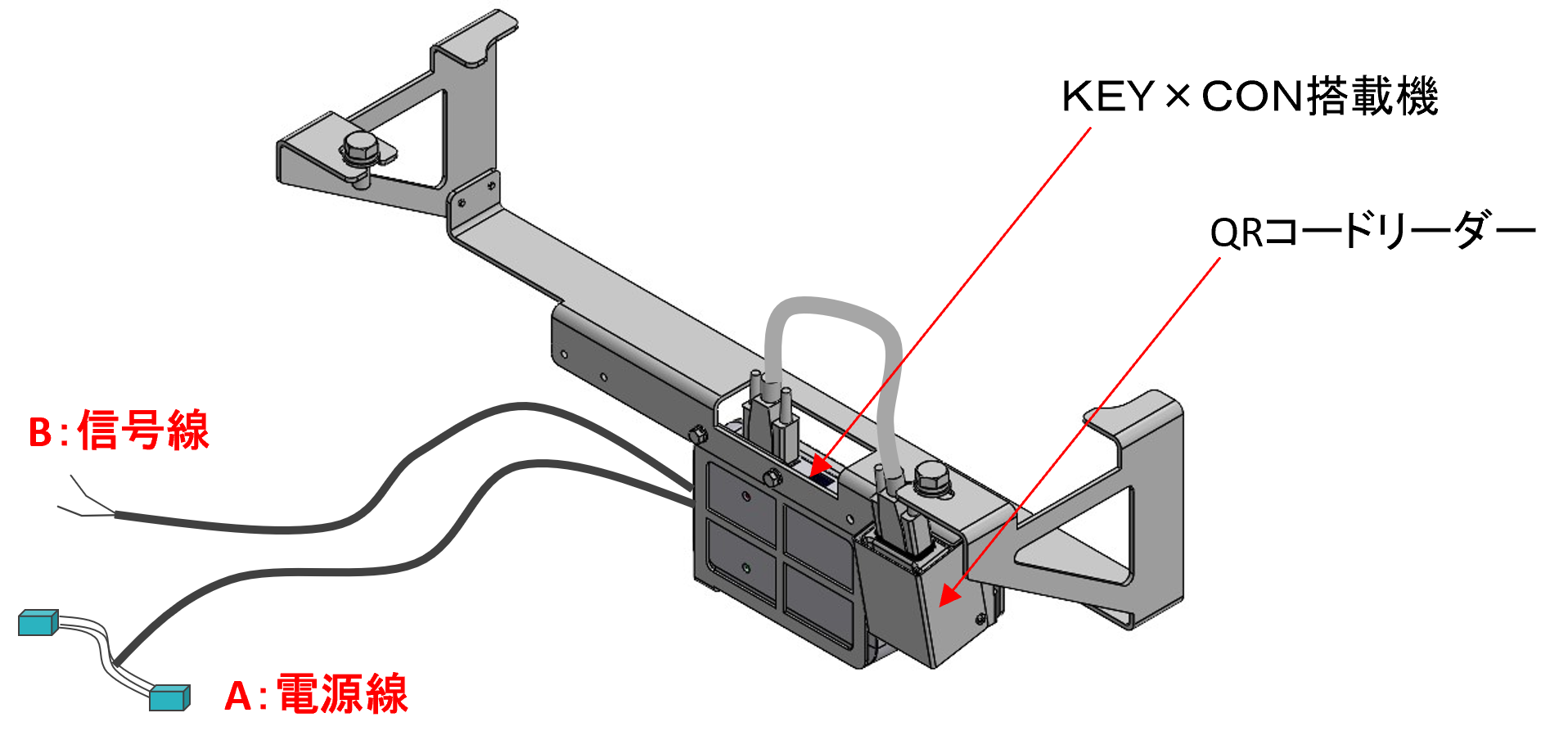 KEY×CON搭載機

QRコードリーダー

B:信号線

A:電源線